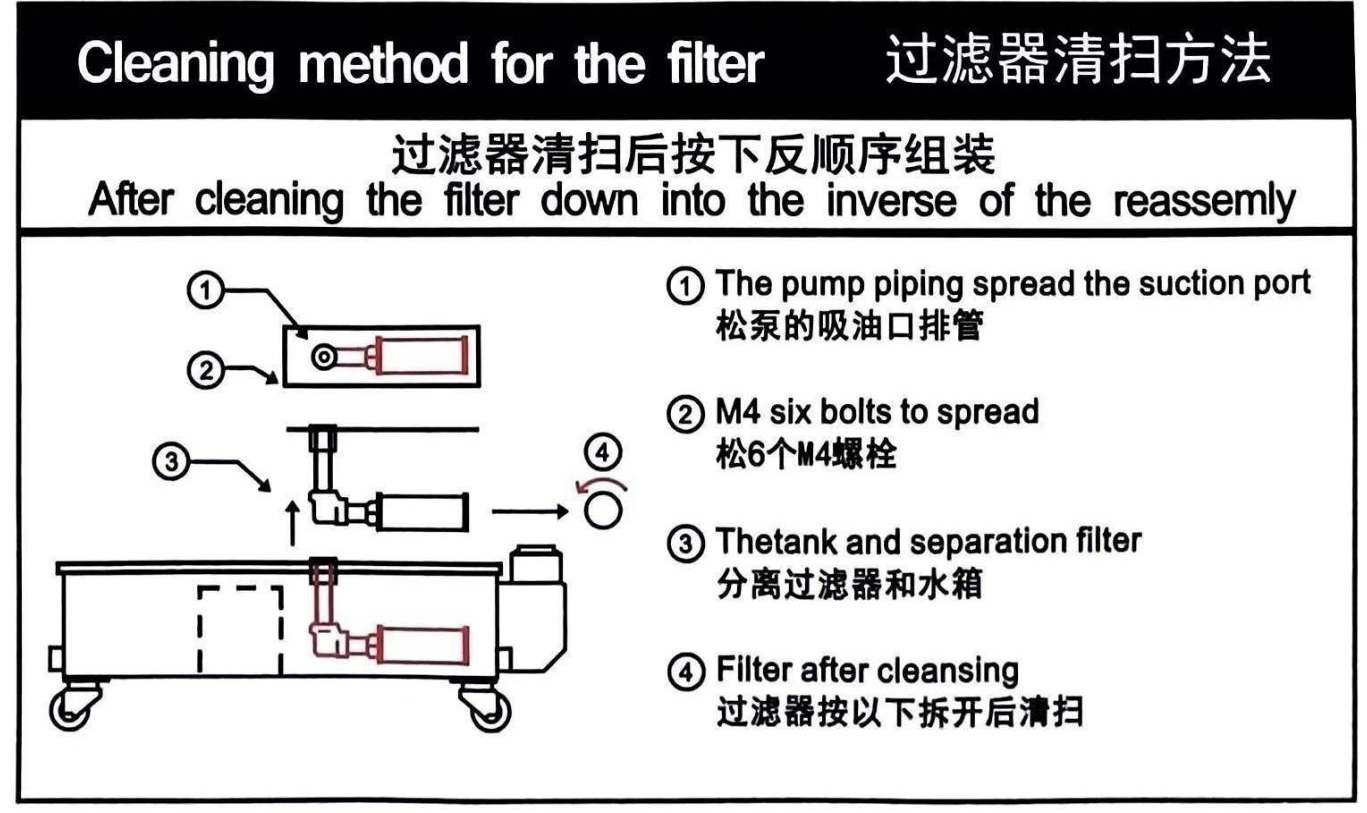 Cleaning method for the filter 过滤器清扫方法

过滤器清扫后按下反顺序组装
After cleaning the filter down into the inverse of the reassemly

①
②
③
④

① The pump piping spread the suction port
松泵的吸油口排管

② M4 six bolts to spread
松6个M4螺栓

③ Thetank and separation filter
分离过滤器和水箱

④ Filter after cleansing
过滤器按以下拆开后清扫